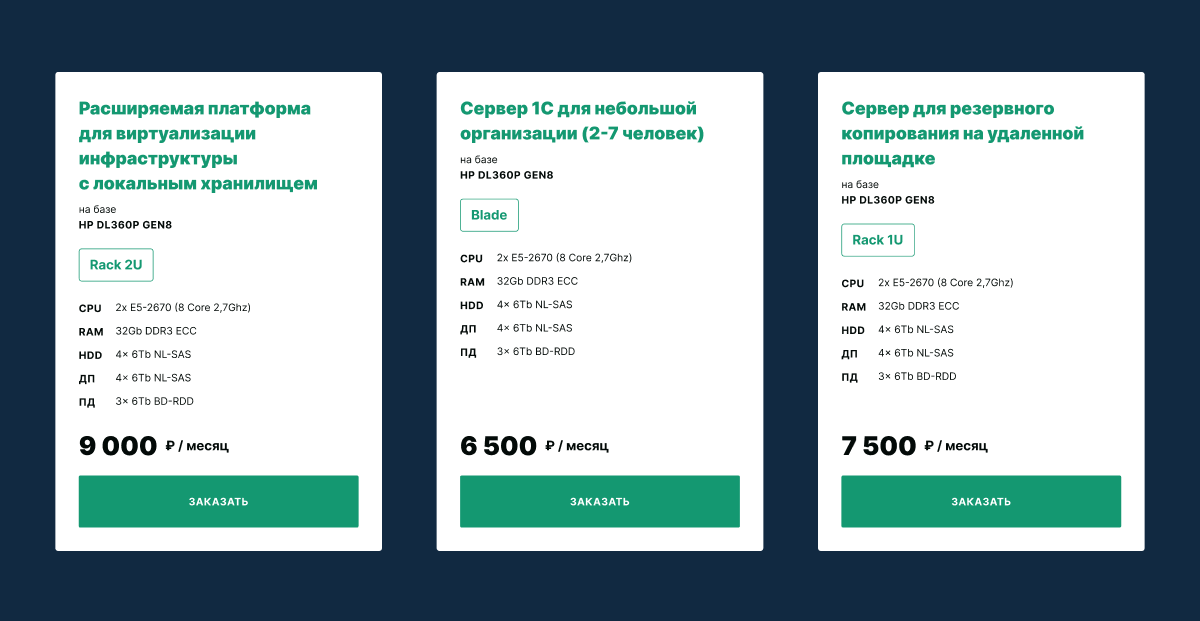 Расширяемая платформа для виртуализации инфраструктуры с локальным хранилищем

на базе
HP DL360P GEN8

Rack 2U

CPU 2x E5-2670 (8 Core 2,7Ghz)
RAM 32Gb DDR3 ECC
HDD 4× 6Tb NL-SAS
ДП 4× 6Tb NL-SAS
ПД 3× 6Tb BD-RDD

9 000 ₽ / месяц

ЗАКАЗАТЬ

Сервер 1С для небольшой организации (2-7 человек)

на базе
HP DL360P GEN8

Blade

CPU 2x E5-2670 (8 Core 2,7Ghz)
RAM 32Gb DDR3 ECC
HDD 4× 6Tb NL-SAS
ДП 4× 6Tb NL-SAS
ПД 3× 6Tb BD-RDD

6 500 ₽ / месяц

ЗАКАЗАТЬ

Сервер для резервного копирования на удаленной площадке

на базе
HP DL360P GEN8

Rack 1U

CPU 2x E5-2670 (8 Core 2,7Ghz)
RAM 32Gb DDR3 ECC
HDD 4× 6Tb NL-SAS
ДП 4× 6Tb NL-SAS
ПД 3× 6Tb BD-RDD

7 500 ₽ / месяц

ЗАКАЗАТЬ